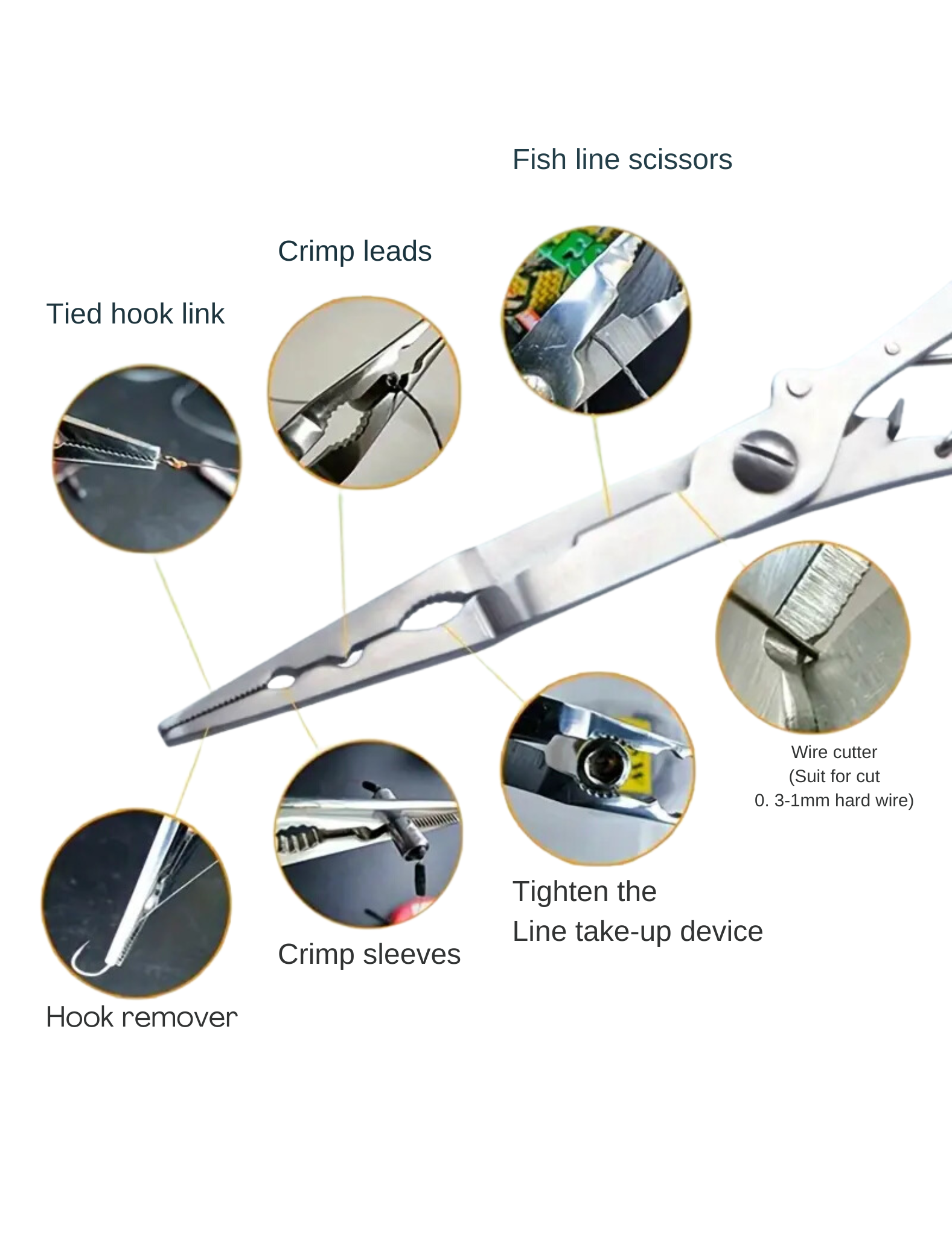 Fish line scissors

Crimp leads

Tied hook link

Wire cutter
(Suit for cut
0. 3-1mm hard wire)

Tighten the
Line take-up device

Crimp sleeves

Hook remover