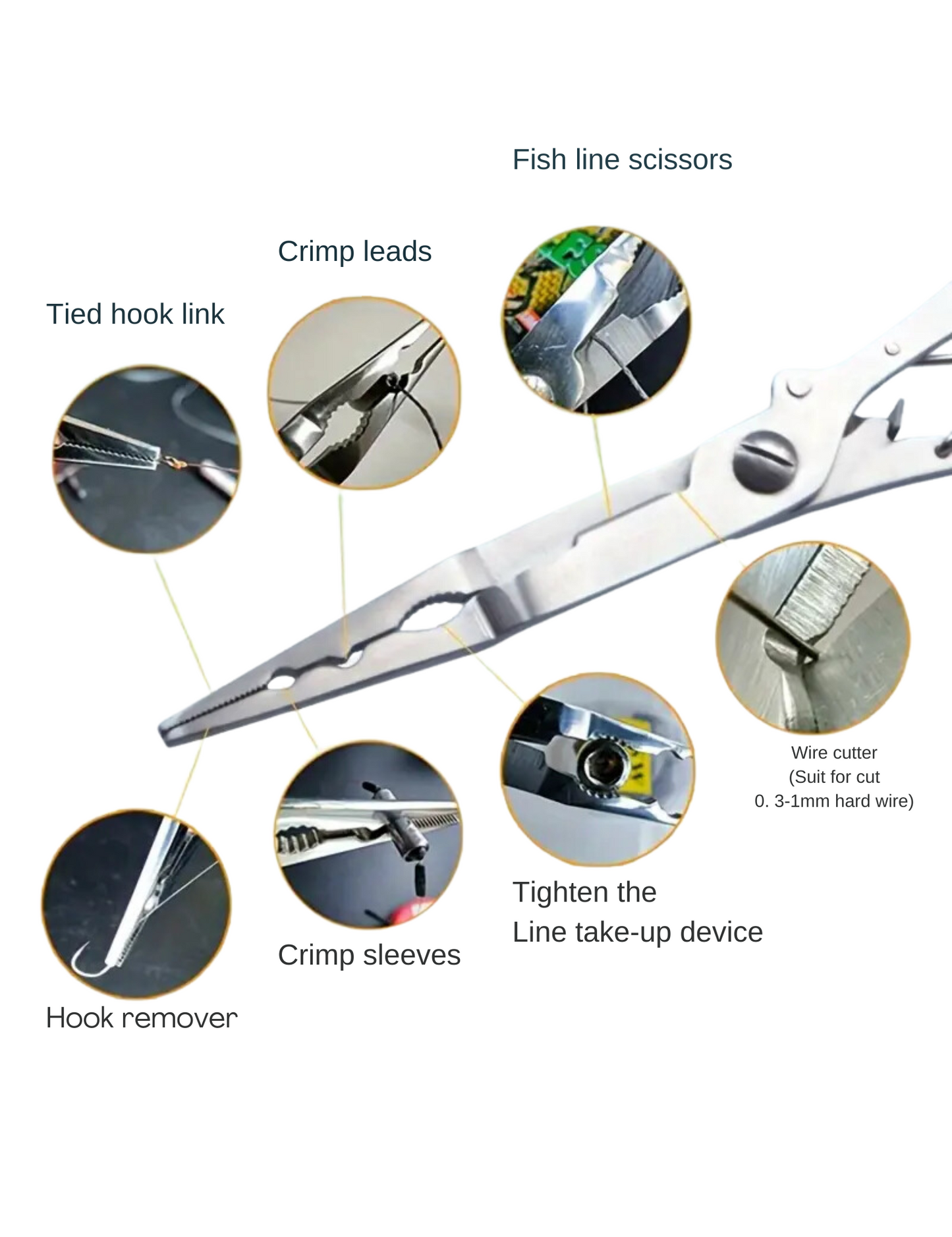 Fish line scissors

Crimp leads

Tied hook link

Wire cutter
(Suit for cut
0. 3-1mm hard wire)

Tighten the
Line take-up device

Crimp sleeves

Hook remover